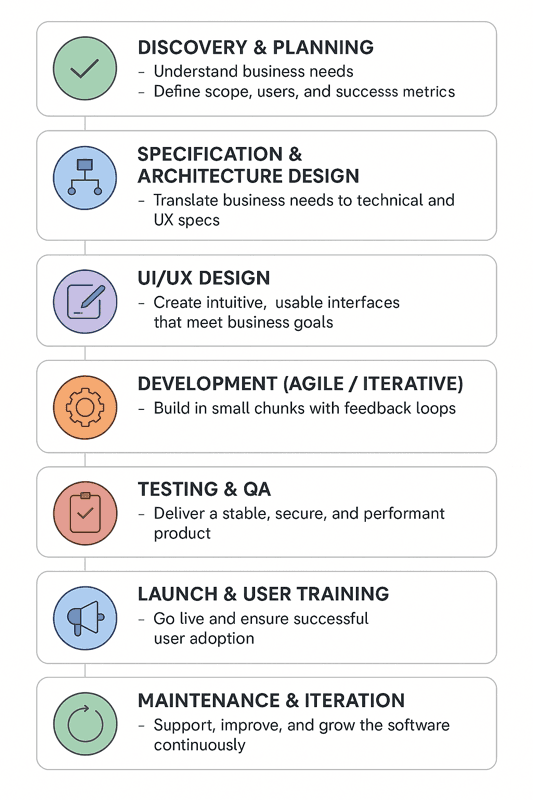 DISCOVERY & PLANNING
- Understand business needs
- Define scope, users, and successs metrics

SPECIFICATION & ARCHITECTURE DESIGN
- Translate business needs to technical and UX specs

UI/UX DESIGN
- Create intuitive, usable interfaces that meet business goals

DEVELOPMENT (AGILE / ITERATIVE)
- Build in small chunks with feedback loops

TESTING & QA
- Deliver a stable, secure, and performant product

LAUNCH & USER TRAINING
- Go live and ensure successful user adoption

MAINTENANCE & ITERATION
- Support, improve, and grow the software continuously